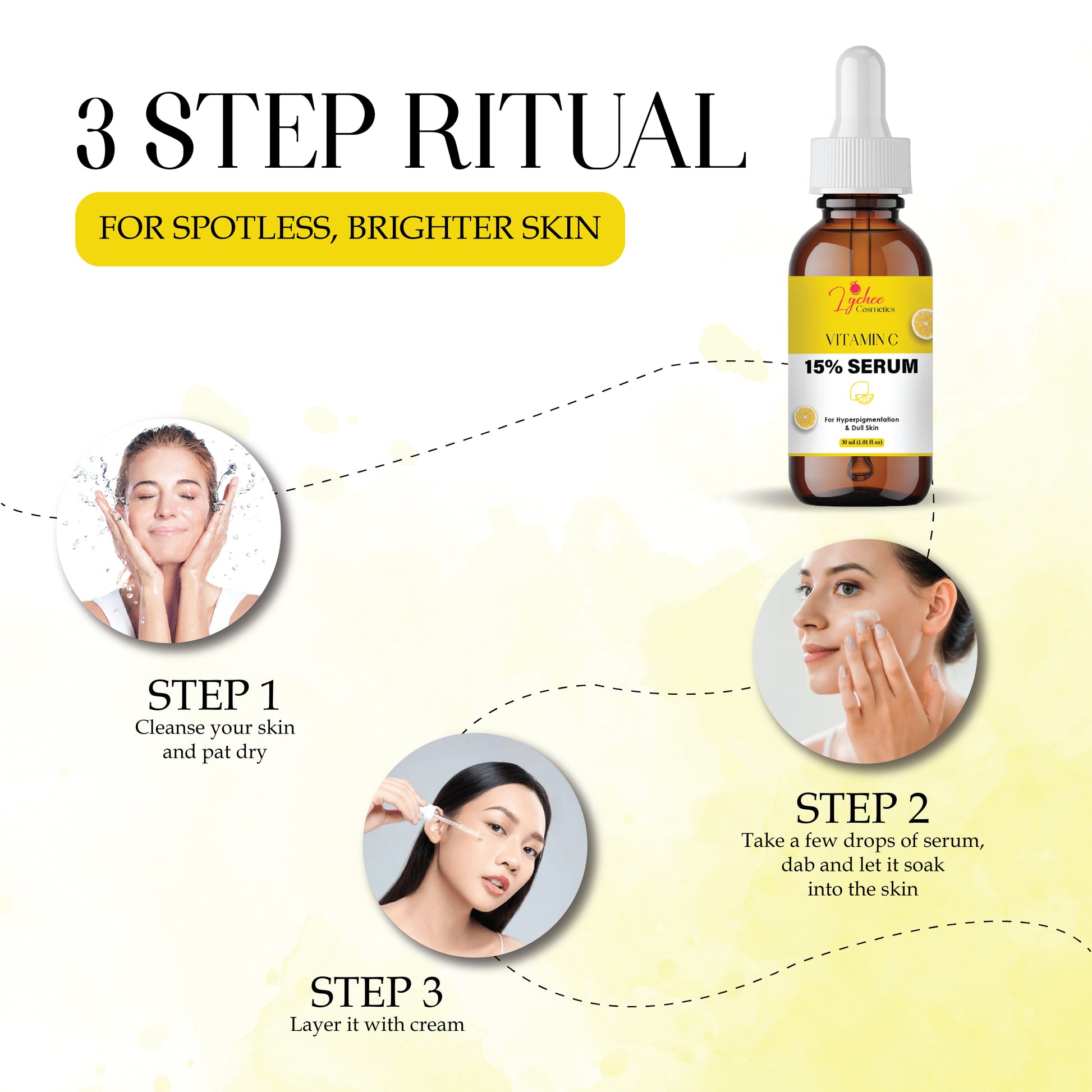 3 STEP RITUAL

FOR SPOTLESS, BRIGHTER SKIN

Lychee Cosmetics

VITAMIN C

15% SERUM

For Hyperpigmentation & Dull Skin

30 ml (1.01 fl oz)

STEP 1
Cleanse your skin and pat dry

STEP 2
Take a few drops of serum, dab and let it soak into the skin

STEP 3
Layer it with cream